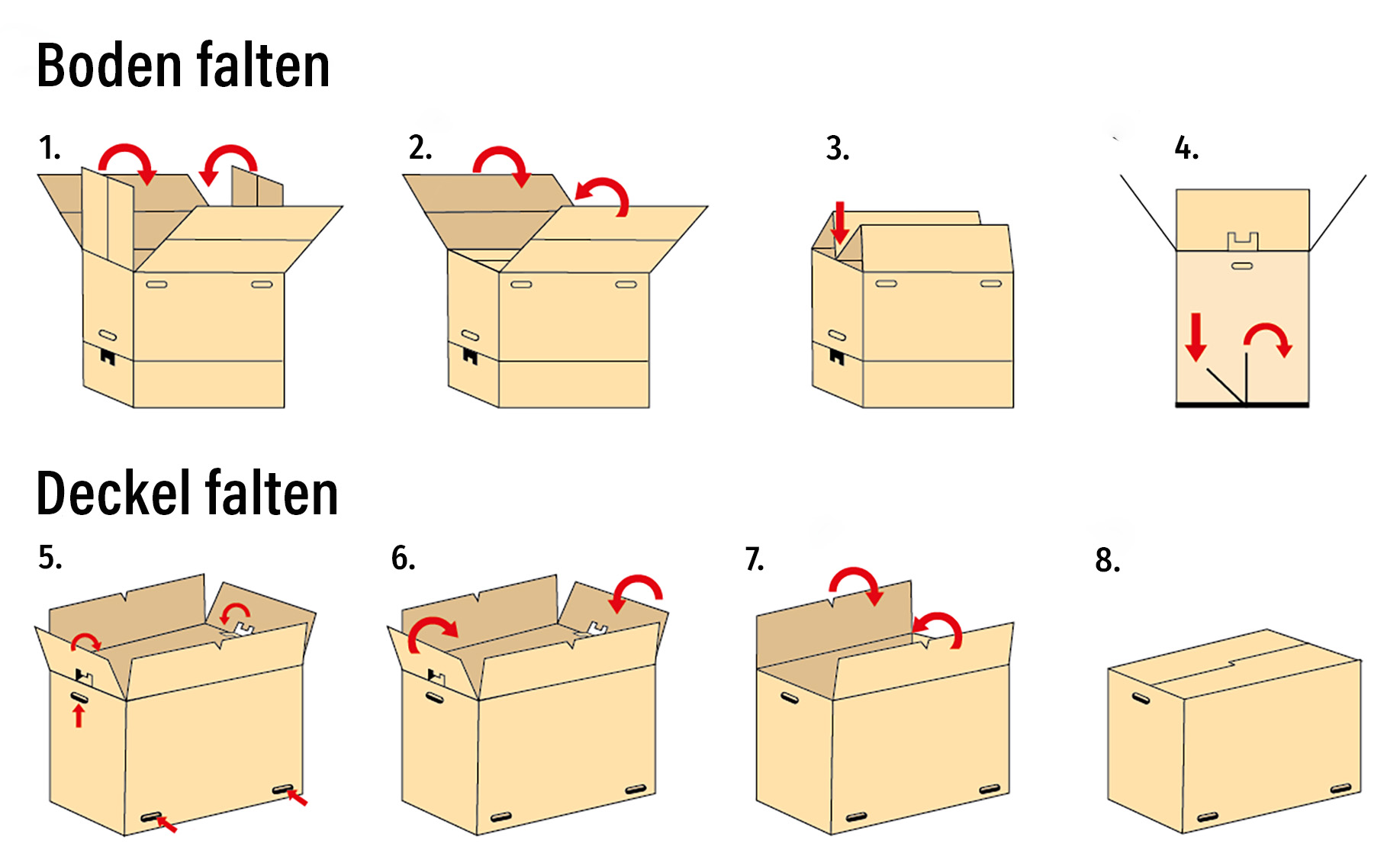 Boden falten

1.

2.

3.

4.

Deckel falten

5.

6.

7.

8.